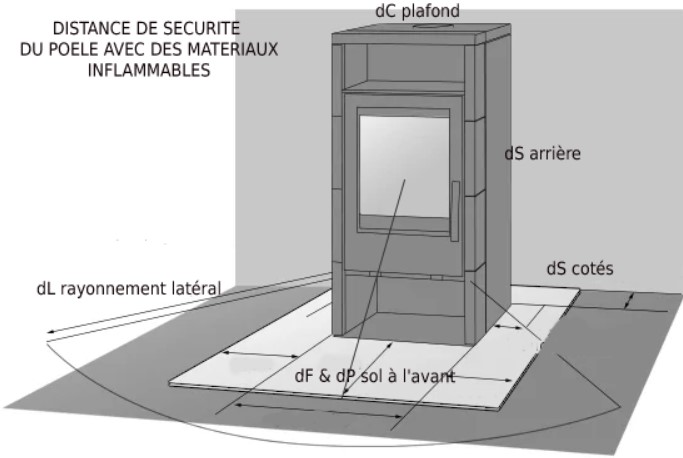 DISTANCE DE SECURITE DU POELE AVEC DES MATERIAUX INFLAMMABLES

dC plafond

dS arrière

dS cotés

dL rayonnement latéral

dF & dP sol à l'avant