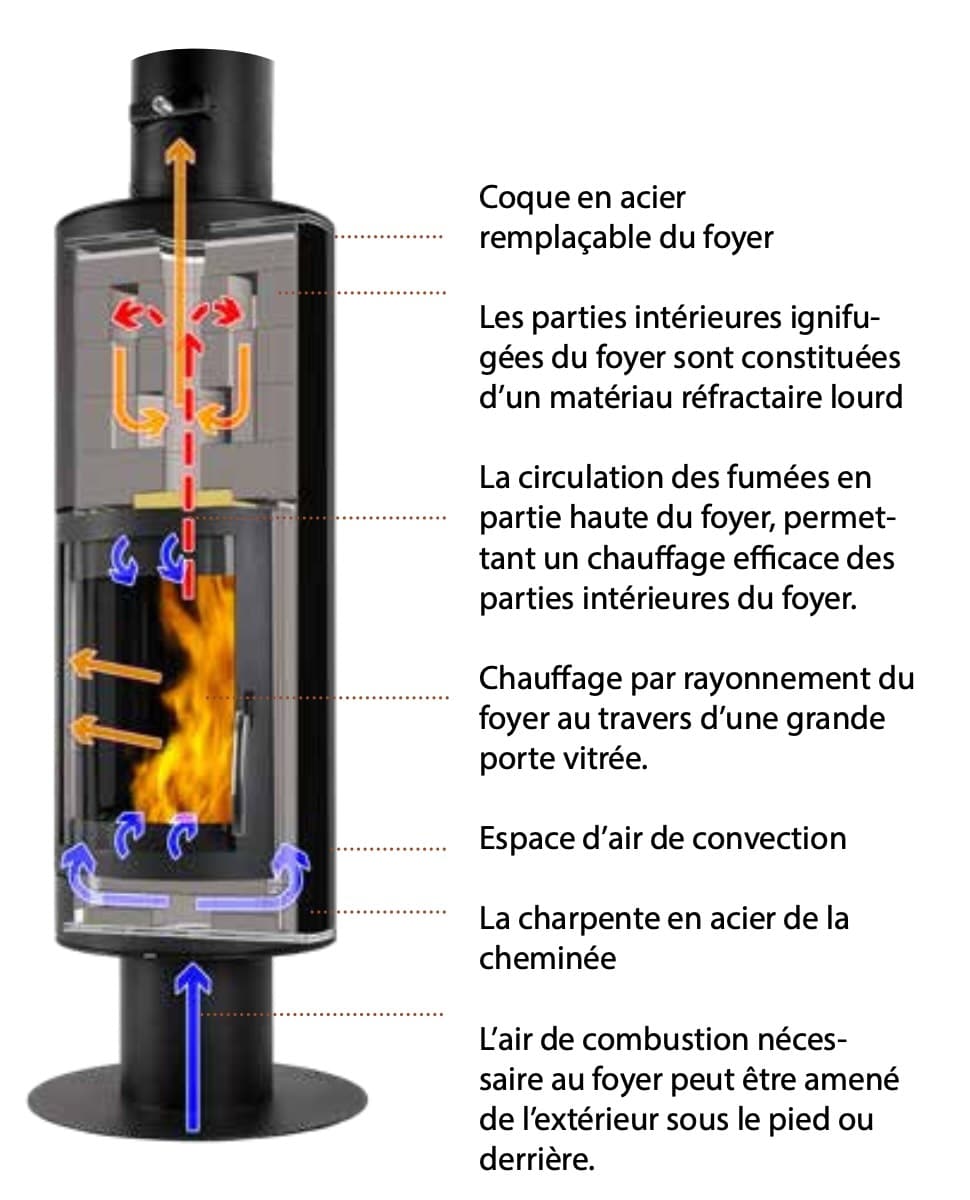 Coque en acier remplaçable du foyer

Les parties intérieures ignifugées du foyer sont constituées d'un matériau réfractaire lourd

La circulation des fumées en partie haute du foyer, permettant un chauffage efficace des parties intérieures du foyer.

Chauffage par rayonnement du foyer au travers d'une grande porte vitrée.

Espace d'air de convection

La charpente en acier de la cheminée

L'air de combustion nécessaire au foyer peut être amené de l'extérieur sous le pied ou derrière.